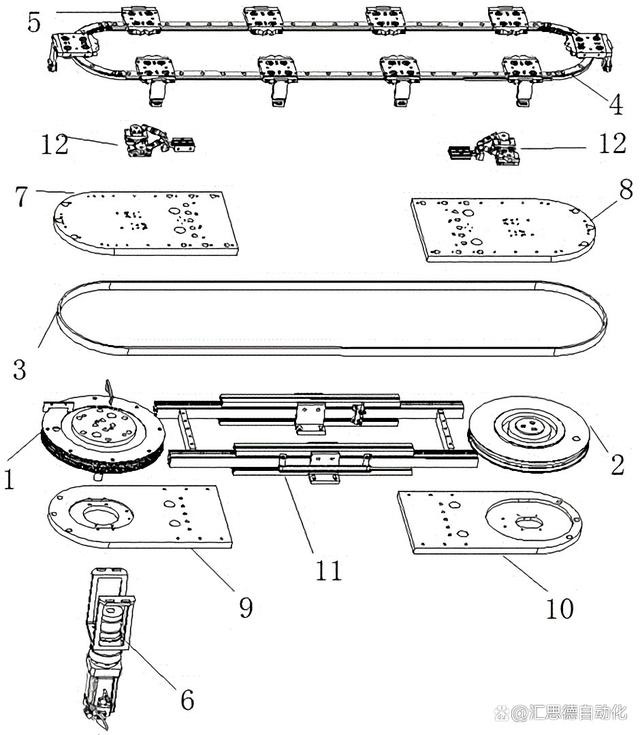 5
4
12
12
7
8
3
1
2
11
9
10
6
@汇思德自动化